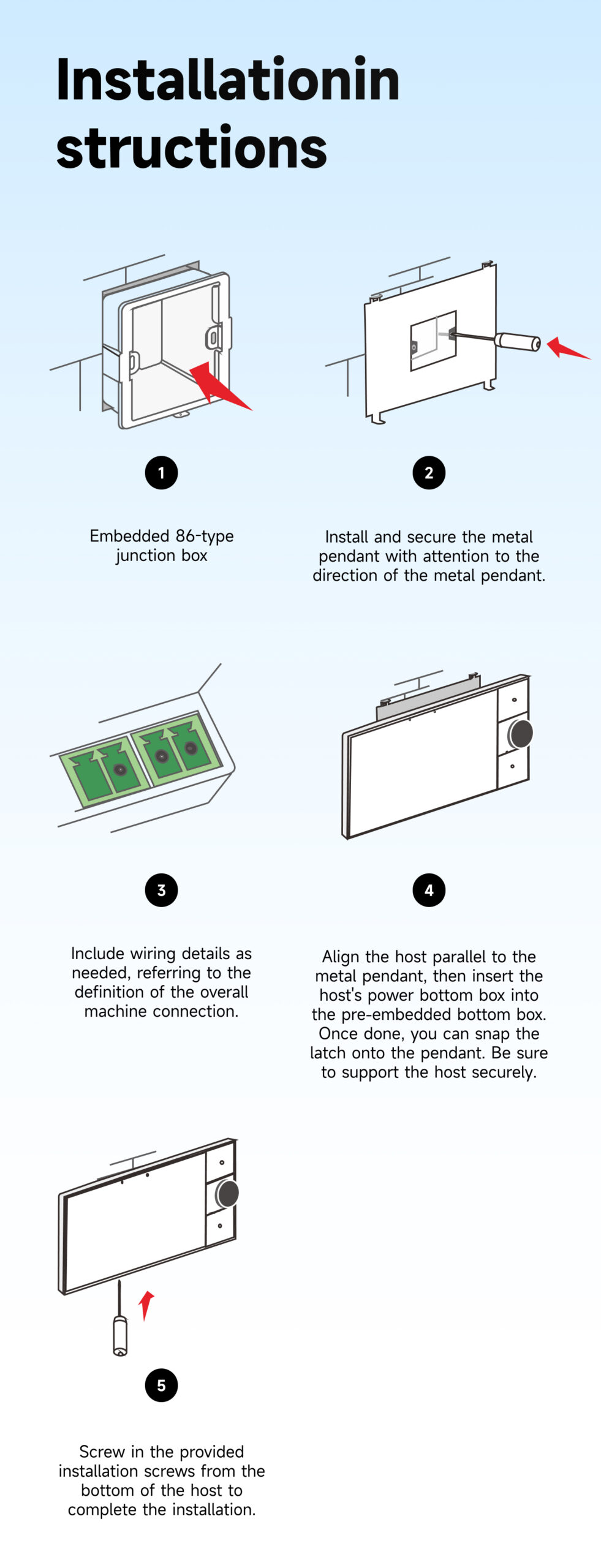 Installationin structions

1

Embedded 86-type junction box

2

Install and secure the metal pendant with attention to the direction of the metal pendant.

3

Include wiring details as needed, referring to the definition of the overall machine connection.

4

Align the host parallel to the metal pendant, then insert the host's power bottom box into the pre-embedded bottom box. Once done, you can snap the latch onto the pendant. Be sure to support the host securely.

5

Screw in the provided installation screws from the bottom of the host to complete the installation.