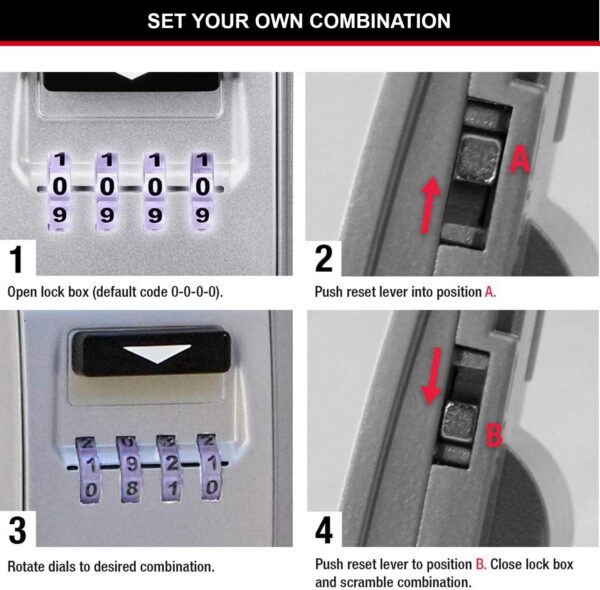 SET YOUR OWN COMBINATION

1 1 1 1
0 0 0 0
9 9 9 9

1
Open lock box (default code 0-0-0-0).

A

2
Push reset lever into position A.

2 0 3 2
1 9 2 1
0 8 1 0

3
Rotate dials to desired combination.

B

4
Push reset lever to position B. Close lock box and scramble combination.